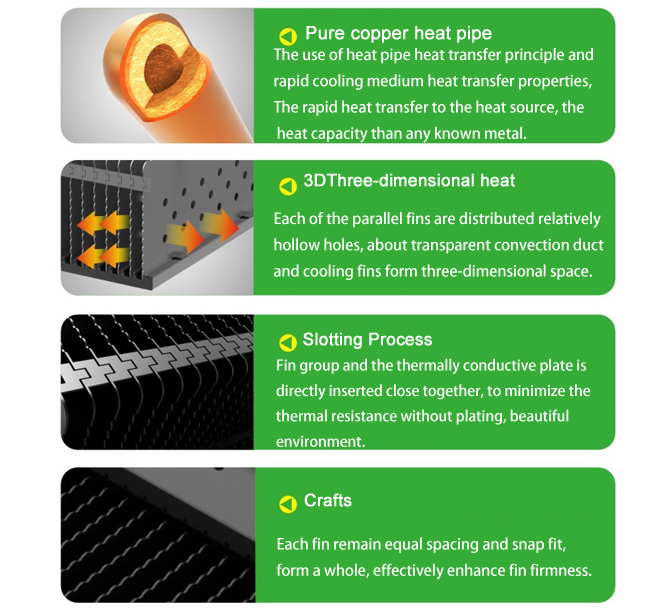 Pure copper heat pipe
The use of heat pipe heat transfer principle and rapid cooling medium heat transfer properties, The rapid heat transfer to the heat source, the heat capacity than any known metal.

3DThree-dimensional heat
Each of the parallel fins are distributed relatively hollow holes, about transparent convection duct and cooling fins form three-dimensional space.

Slotting Process
Fin group and the thermally conductive plate is directly inserted close together, to minimize the thermal resistance without plating, beautiful environment.

Crafts
Each fin remain equal spacing and snap fit, form a whole, effectively enhance fin firmness.