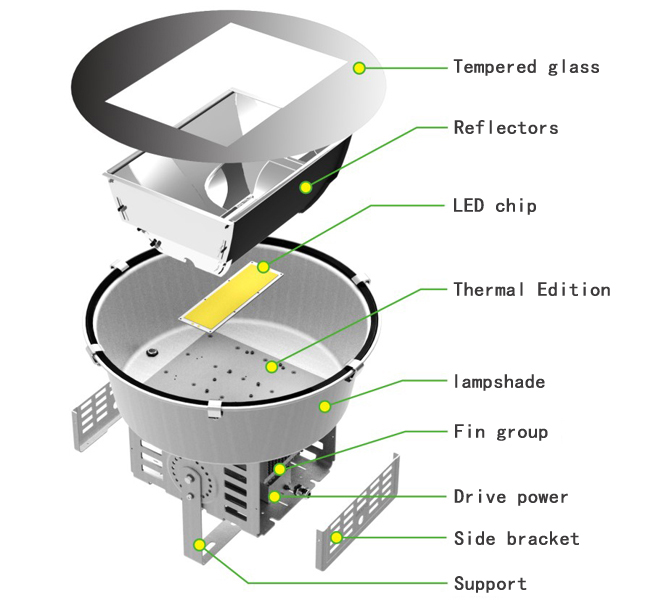 Tempered glass
Reflectors
LED chip
Thermal Edition
lampshade
Fin group
Drive power
Side bracket
Support