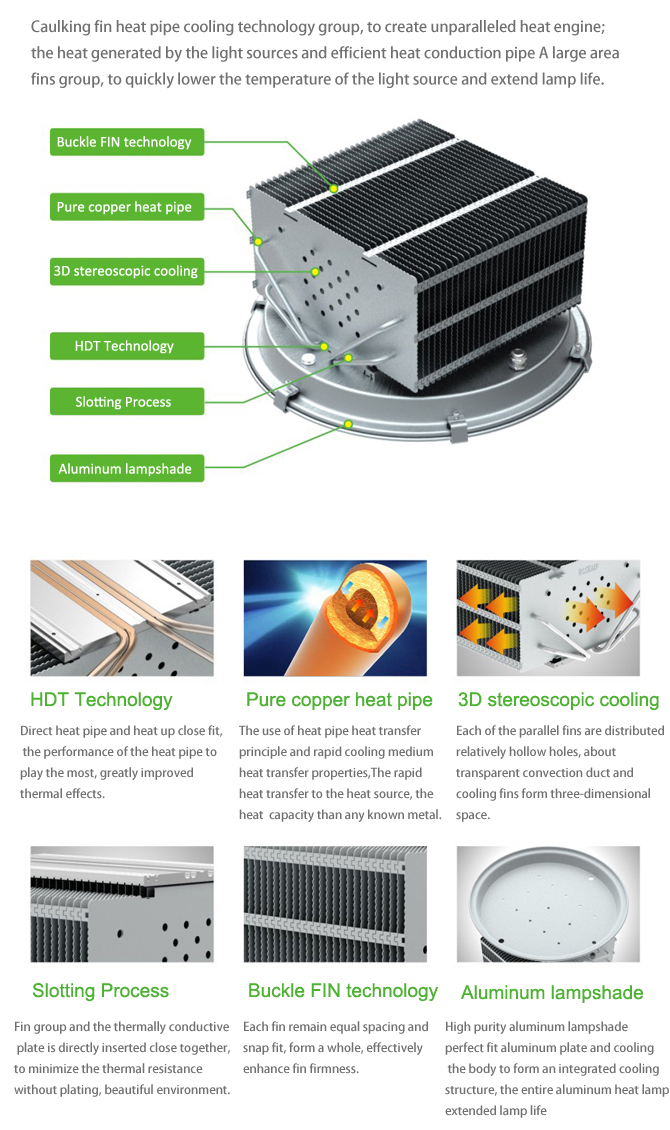 Caulking fin heat pipe cooling technology group, to create unparalleled heat engine; the heat generated by the light sources and efficient heat conduction pipe A large area fins group, to quickly lower the temperature of the light source and extend lamp life.

Buckle FIN technology

Pure copper heat pipe

3D stereoscopic cooling

HDT Technology

Slotting Process

Aluminum lampshade

HDT Technology

Direct heat pipe and heat up close fit, the performance of the heat pipe to play the most, greatly improved thermal effects.

Pure copper heat pipe

The use of heat pipe heat transfer principle and rapid cooling medium heat transfer properties,The rapid heat transfer to the heat source, the heat capacity than any known metal.

3D stereoscopic cooling

Each of the parallel fins are distributed relatively hollow holes, about transparent convection duct and cooling fins form three-dimensional space.

Slotting Process

Fin group and the thermally conductive plate is directly inserted close together, to minimize the thermal resistance without plating, beautiful environment.

Buckle FIN technology

Each fin remain equal spacing and snap fit, form a whole, effectively enhance fin firmness.

Aluminum lampshade

High purity aluminum lampshade perfect fit aluminum plate and cooling the body to form an integrated cooling structure, the entire aluminum heat lamp extended lamp life