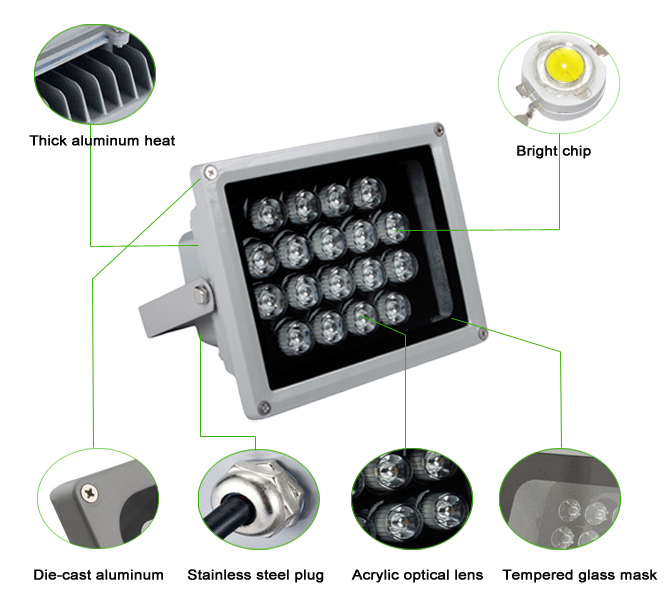 Thick aluminum heat

Bright chip

Die-cast aluminum

Stainless steel plug

Acrylic optical lens

Tempered glass mask