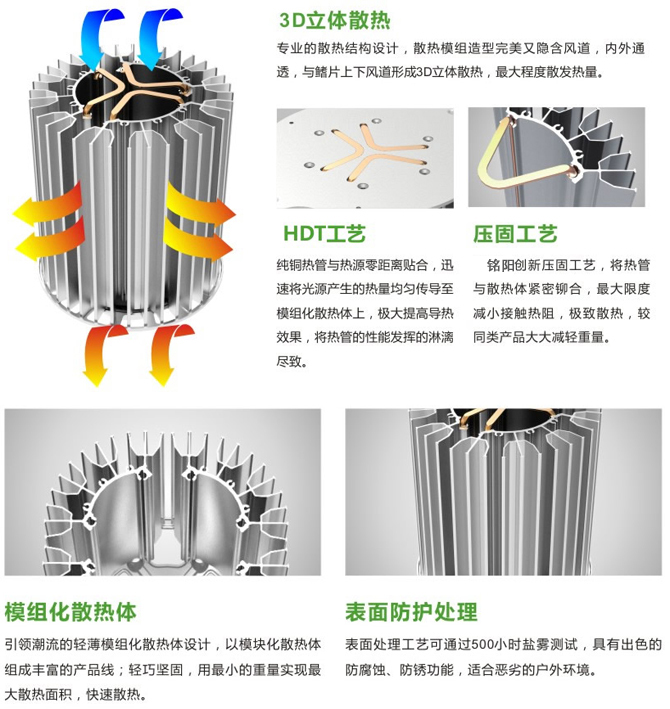 3D立体散热

专业的散热结构设计，散热模组造型完美又隐含风道，内外通透，与鳍片上下风道形成3D立体散热，最大程度散发热量。

HDT工艺

纯铜热管与热源零距离贴合，迅速将光源产生的热量均匀传导至模组化散热体上，极大提高导热效果，将热管的性能发挥的淋漓尽致。

压固工艺

铭阳创新压固工艺，将热管与散热体紧密铆合，最大限度减小接触热阻，极致散热，较同类产品大大减轻重量。

模组化散热体

引领潮流的轻薄模组化散热体设计，以模块化散热体组成丰富的产品线；轻巧坚固，用最小的重量实现最大散热面积，快速散热。

表面防护处理

表面处理工艺可通过500小时盐雾测试，具有出色的防腐蚀、防锈功能，适合恶劣的户外环境。