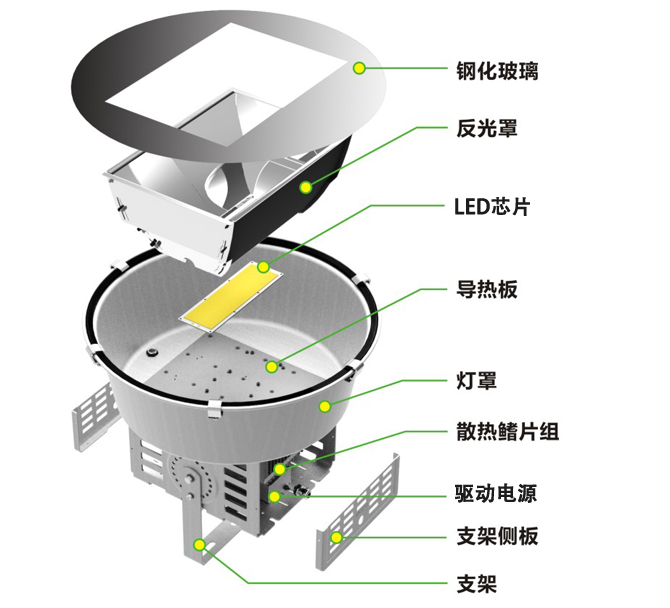 钢化玻璃
反光罩
LED芯片
导热板
灯罩
散热鳍片组
驱动电源
支架侧板
支架