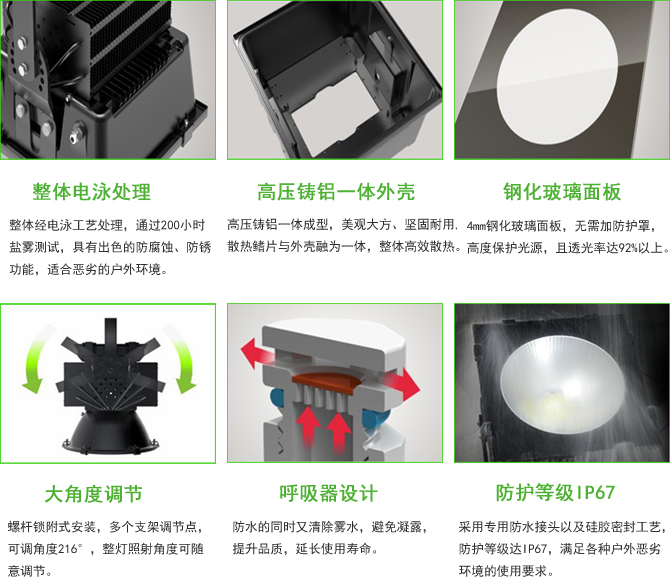 整体电泳处理

整体经电泳工艺处理，通过200小时盐雾测试，具有出色的防腐蚀、防锈功能，适合恶劣的户外环境。

高压铸铝一体外壳

高压铸铝一体成型，美观大方、坚固耐用，散热鳍片与外壳融为一体，整体高效散热。

钢化玻璃面板

4mm钢化玻璃面板，无需加防护罩，高度保护光源，且透光率达92%以上。

大角度调节

螺杆锁附式安装，多个支架调节点，可调角度216°，整灯照射角度可随意调节。

呼吸器设计

防水的同时又清除雾水，避免凝露，提升品质，延长使用寿命。

防护等级IP67

采用专用防水接头以及硅胶密封工艺，防护等级达IP67，满足各种户外恶劣环境的使用要求。